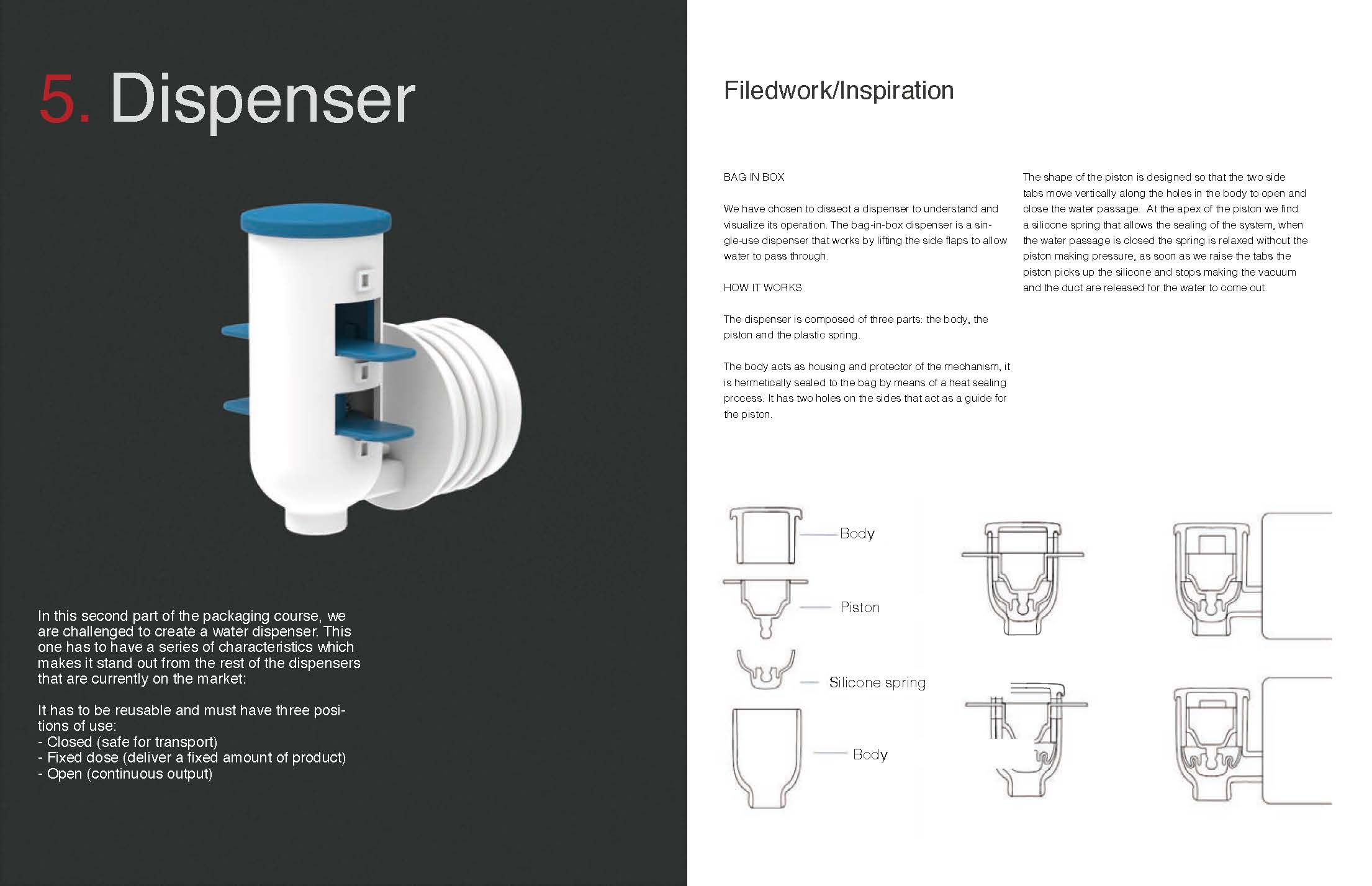 5. Dispenser

In this second part of the packaging course, we are challenged to create a water dispenser. This one has to have a series of characteristics which makes it stand out from the rest of the dispensers that are currently on the market:

It has to be reusable and must have three positions of use:
- Closed (safe for transport)
- Fixed dose (deliver a fixed amount of product)
- Open (continuous output)

Filedwork/Inspiration

BAG IN BOX

We have chosen to dissect a dispenser to understand and visualize its operation. The bag-in-box dispenser is a single-use dispenser that works by lifting the side flaps to allow water to pass through.

HOW IT WORKS

The dispenser is composed of three parts: the body, the piston and the plastic spring.

The body acts as housing and protector of the mechanism, it is hermetically sealed to the bag by means of a heat sealing process. It has two holes on the sides that act as a guide for the piston.

The shape of the piston is designed so that the two side tabs move vertically along the holes in the body to open and close the water passage. At the apex of the piston we find a silicone spring that allows the sealing of the system, when the water passage is closed the spring is relaxed without the piston making pressure, as soon as we raise the tabs the piston picks up the silicone and stops making the vacuum and the duct are released for the water to come out.

Body

Piston

Silicone spring

Body